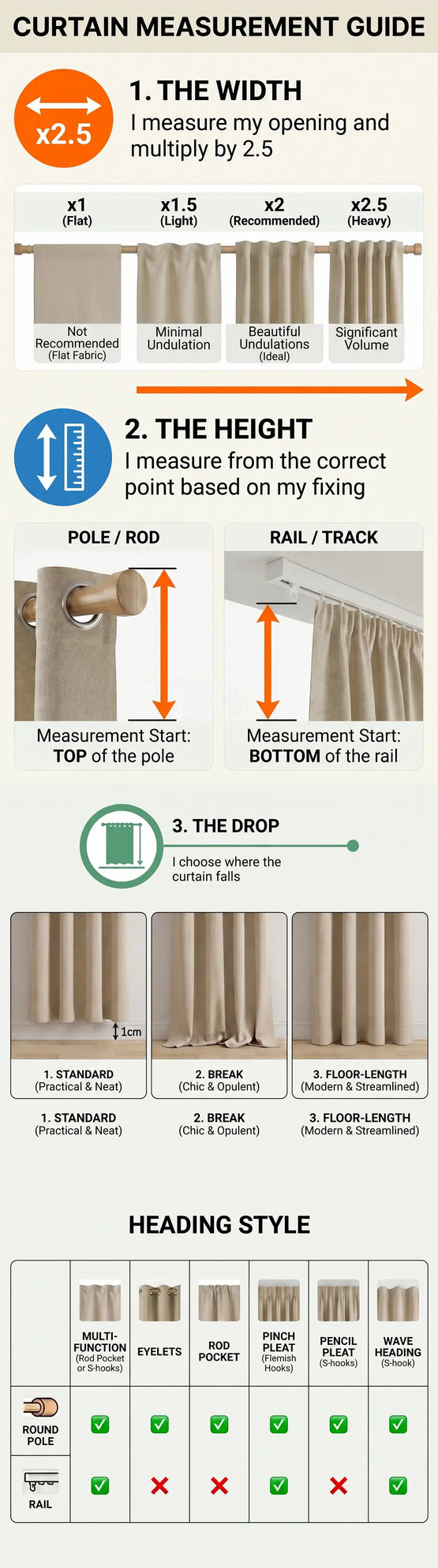 CURTAIN MEASUREMENT GUIDE

x2.5

1. THE WIDTH
I measure my opening and multiply by 2.5

x1 (Flat)
x1.5 (Light)
x2 (Recommended)
x2.5 (Heavy)

Not Recommended (Flat Fabric)
Minimal Undulation
Beautiful Undulations (Ideal)
Significant Volume

2. THE HEIGHT
I measure from the correct point based on my fixing

POLE / ROD
Measurement Start: TOP of the pole

RAIL / TRACK
Measurement Start: BOTTOM of the rail

3. THE DROP
I choose where the curtain falls

1cm

1. STANDARD (Practical & Neat)
2. BREAK (Chic & Opulent)
3. FLOOR-LENGTH (Modern & Streamlined)

1. STANDARD (Practical & Neat)
2. BREAK (Chic & Opulent)
3. FLOOR-LENGTH (Modern & Streamlined)

HEADING STYLE

| | MULTI-FUNCTION (Rod Pocket or S-hooks) | EYELETS | ROD POCKET | PINCH PLEAT (Flemish Hooks) | PENCIL PLEAT (S-hooks) | WAVE HEADING (S-hook) |
|---|---|---|---|---|---|---|
| ROUND POLE | ✓ | ✓ | ✓ | ✓ | ✓ | ✓ |
| RAIL | ✓ | ✗ | ✗ | ✓ | ✗ | ✓ |